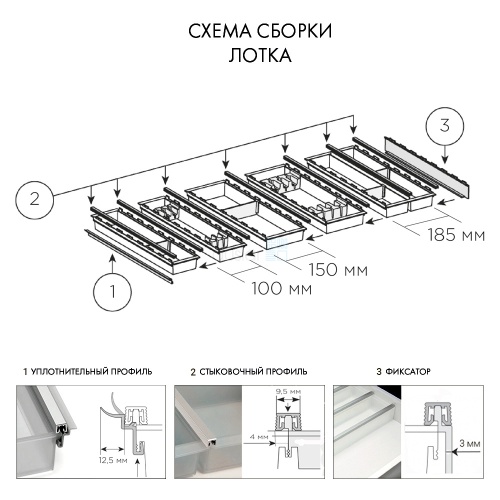 СХЕМА СБОРКИ
ЛОТКА

3

2

185 мм

150 мм

100 мм

1

1 УПЛОТНИТЕЛЬНЫЙ ПРОФИЛЬ

12,5 мм

2 СТЫКОВОЧНЫЙ ПРОФИЛЬ

9,5 мм

4 мм

3 ФИКСАТОР

3 мм